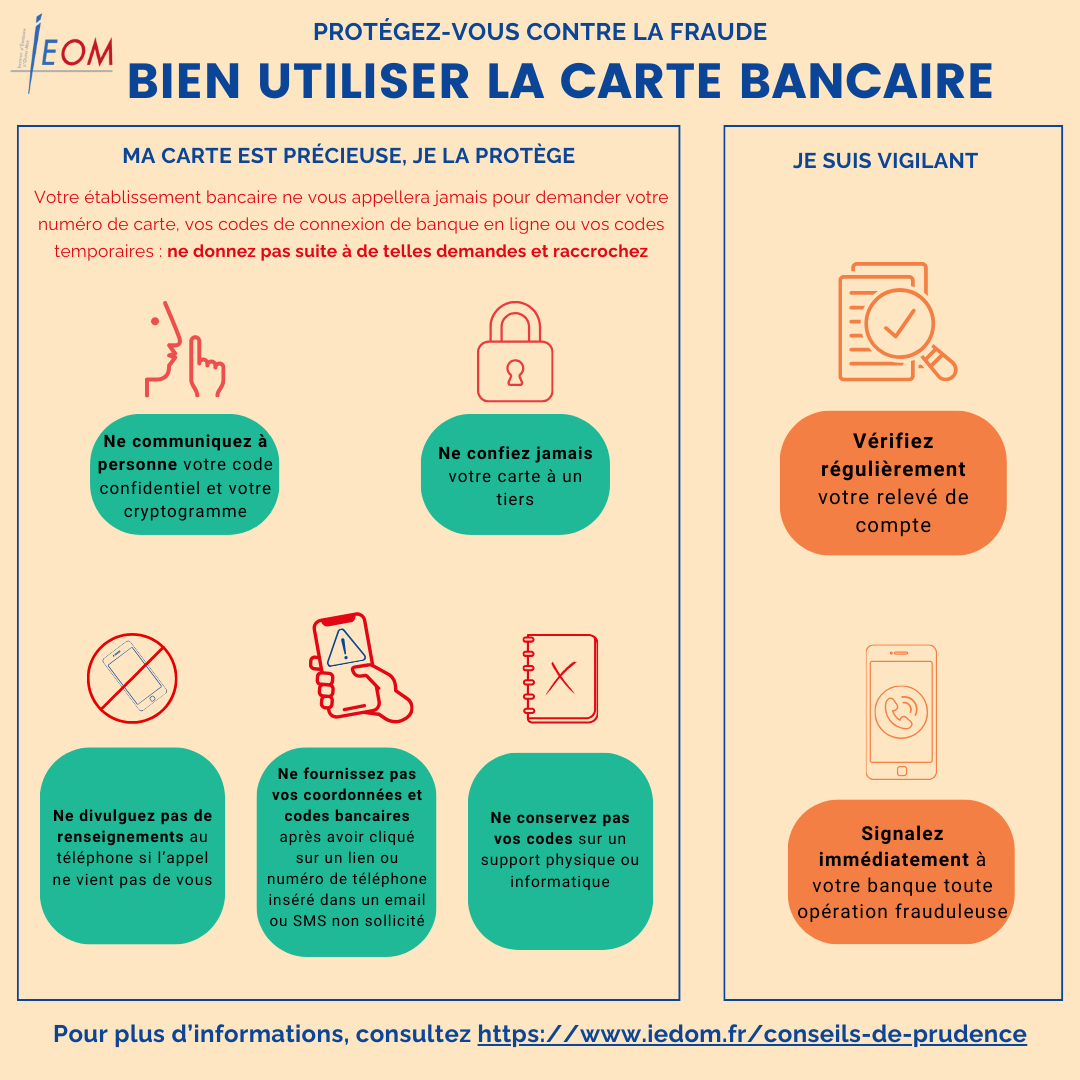 IEOM

PROTÉGEZ-VOUS CONTRE LA FRAUDE

BIEN UTILISER LA CARTE BANCAIRE

MA CARTE EST PRÉCIEUSE, JE LA PROTÈGE

Votre établissement bancaire ne vous appellera jamais pour demander votre numéro de carte, vos codes de connexion de banque en ligne ou vos codes temporaires : ne donnez pas suite à de telles demandes et raccrochez

Ne communiquez à personne votre code confidentiel et votre cryptogramme

Ne confiez jamais votre carte à un tiers

Ne divulguez pas de renseignements au téléphone si l'appel ne vient pas de vous

Ne fournissez pas vos coordonnées et codes bancaires après avoir cliqué sur un lien ou numéro de téléphone inséré dans un email ou SMS non sollicité

Ne conservez pas vos codes sur un support physique ou informatique

JE SUIS VIGILANT

Vérifiez régulièrement votre relevé de compte

Signalez immédiatement à votre banque toute opération frauduleuse

Pour plus d'informations, consultez https://www.iedom.fr/conseils-de-prudence